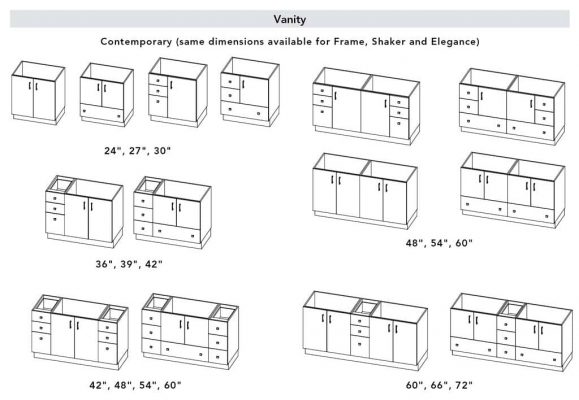 Vanity

Contemporary (same dimensions available for Frame, Shaker and Elegance)

24", 27", 30"

36", 39", 42"

42", 48", 54", 60"

48", 54", 60"

60", 66", 72"